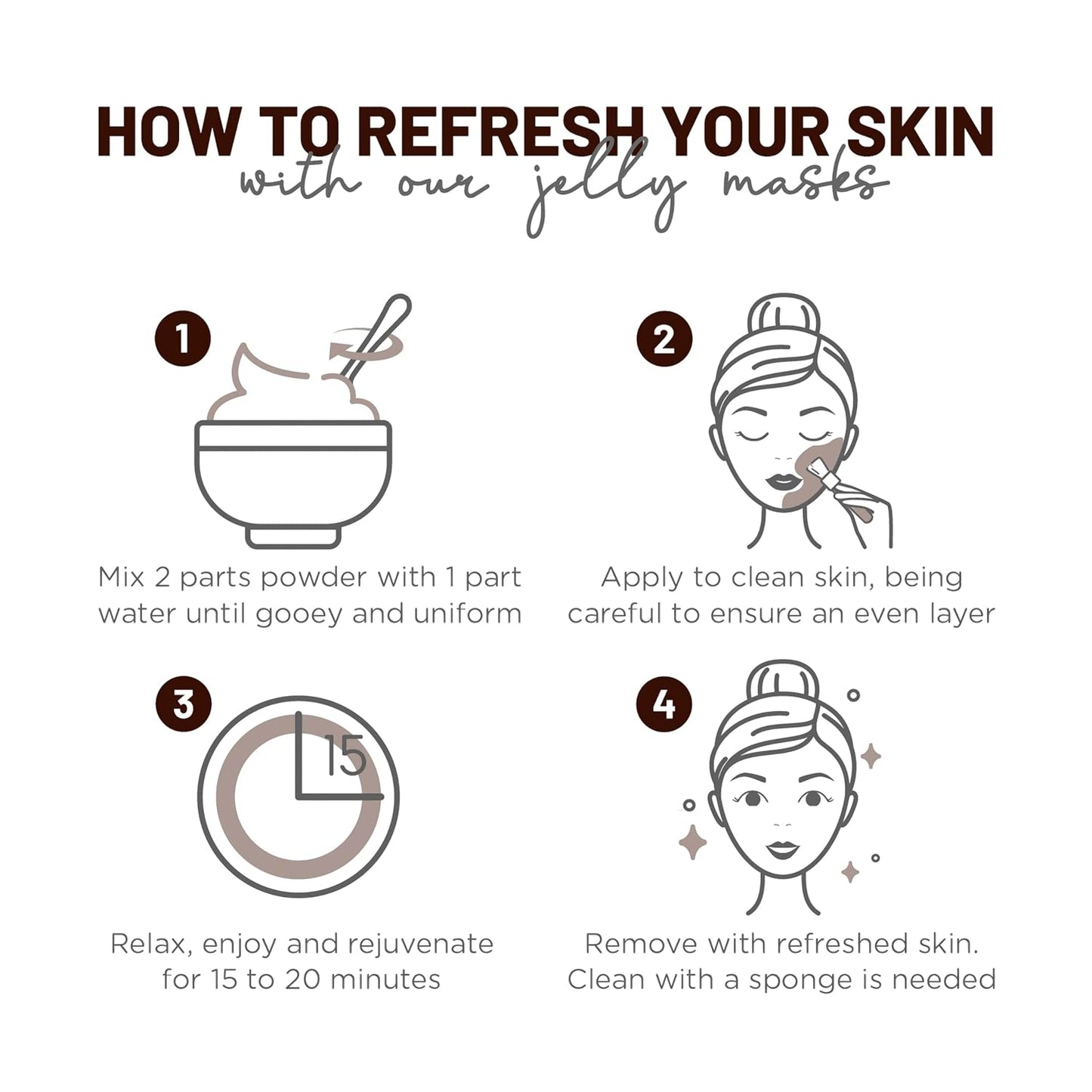 HOW TO REFRESH YOUR SKIN
with our jelly masks

1

Mix 2 parts powder with 1 part water until gooey and uniform

2

Apply to clean skin, being careful to ensure an even layer

3

15

Relax, enjoy and rejuvenate for 15 to 20 minutes

4

Remove with refreshed skin. Clean with a sponge is needed