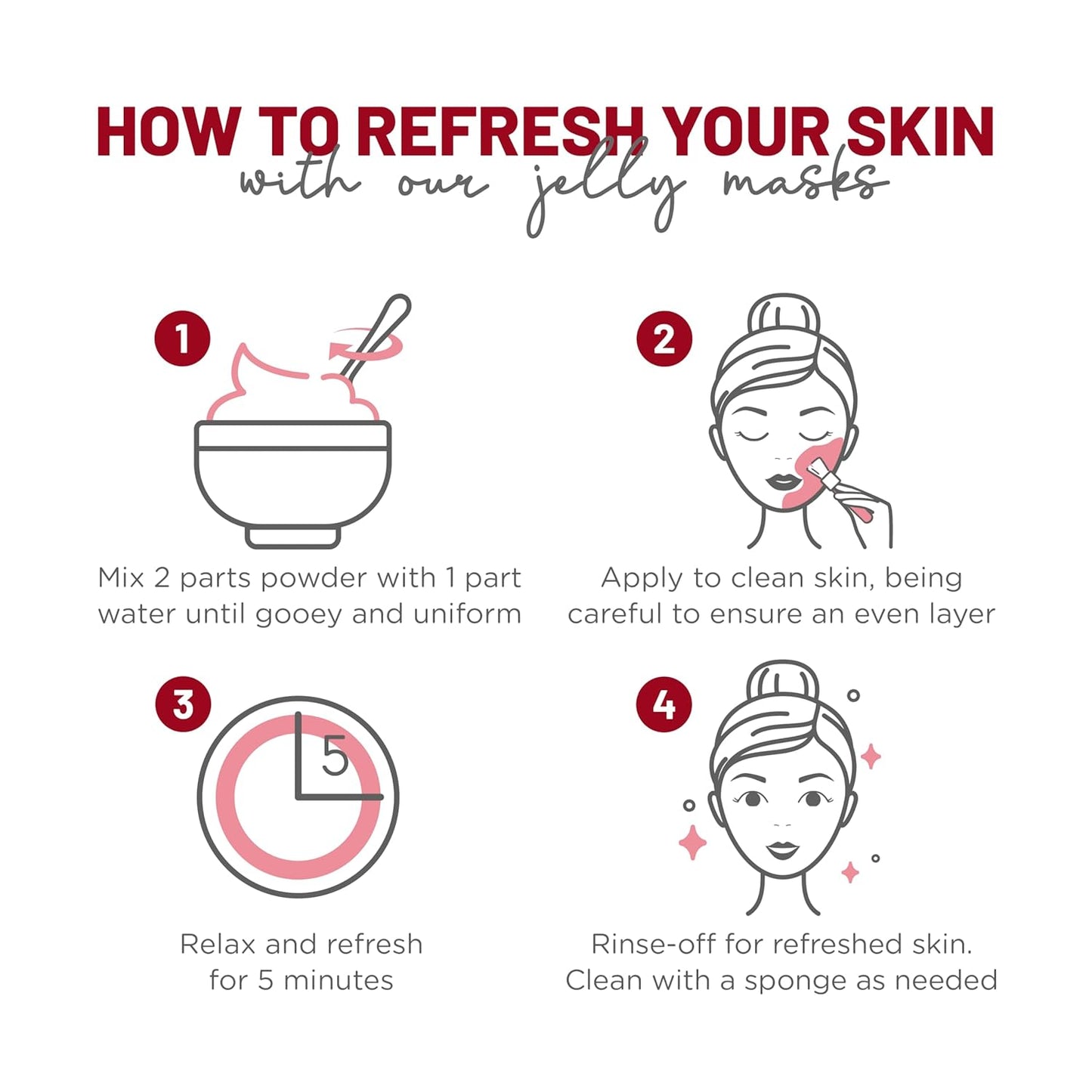 HOW TO REFRESH YOUR SKIN
with our jelly masks

1
Mix 2 parts powder with 1 part water until gooey and uniform

2
Apply to clean skin, being careful to ensure an even layer

3
5
Relax and refresh for 5 minutes

4
Rinse-off for refreshed skin. Clean with a sponge as needed