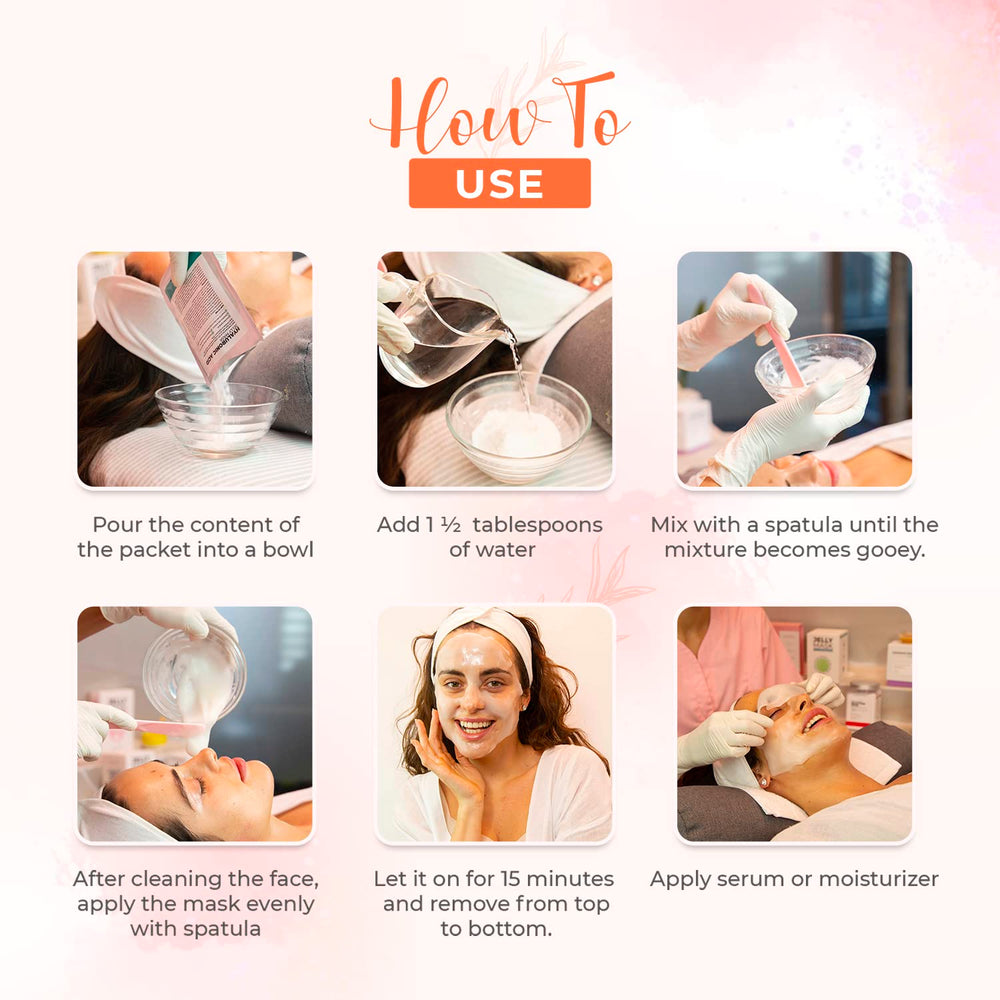 How To
USE

Pour the content of the packet into a bowl

Add 1 ½ tablespoons of water

Mix with a spatula until the mixture becomes gooey.

After cleaning the face, apply the mask evenly with spatula

Let it on for 15 minutes and remove from top to bottom.

Apply serum or moisturizer