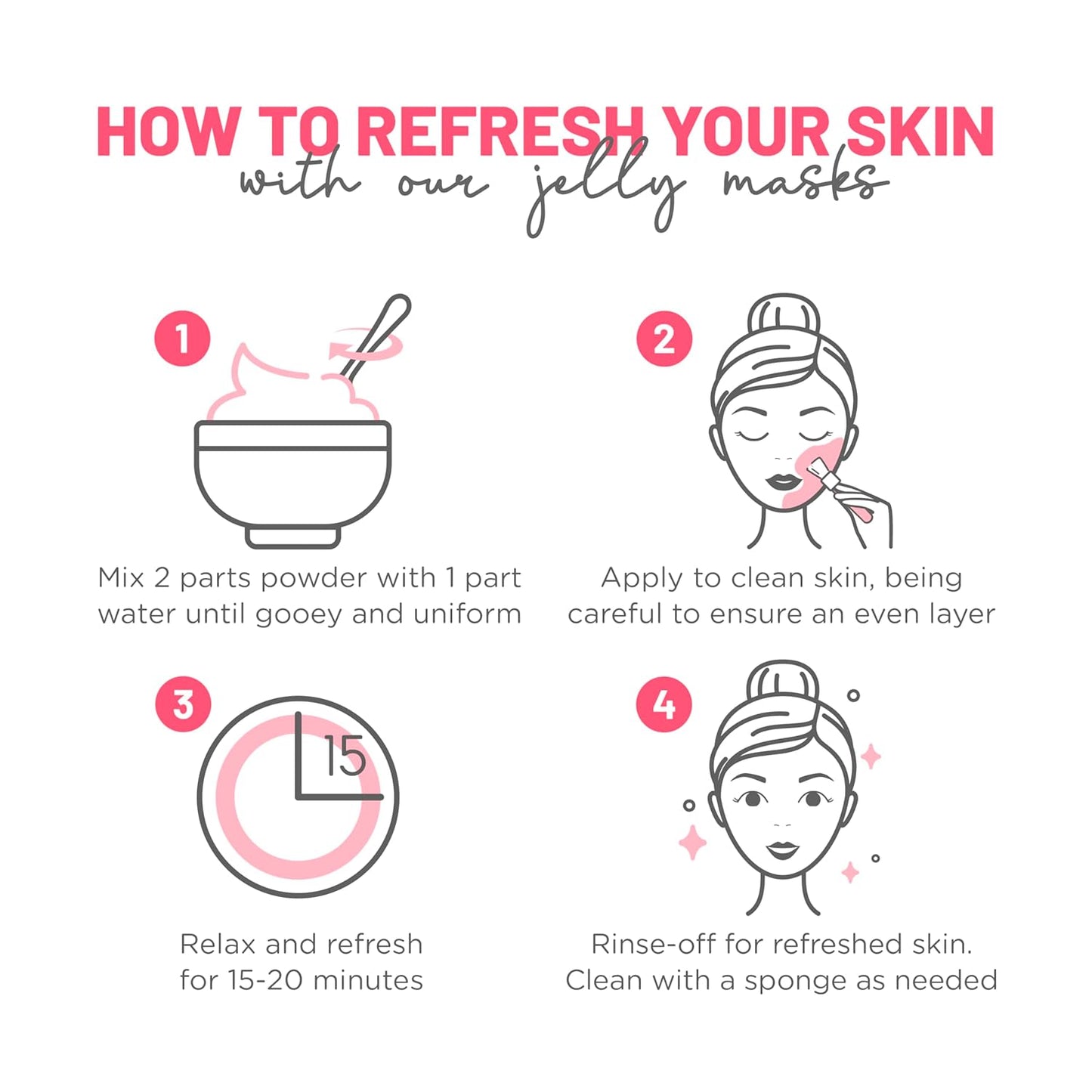 HOW TO REFRESH YOUR SKIN
with our jelly masks

1

Mix 2 parts powder with 1 part water until gooey and uniform

2

Apply to clean skin, being careful to ensure an even layer

3

15

Relax and refresh for 15-20 minutes

4

Rinse-off for refreshed skin. Clean with a sponge as needed