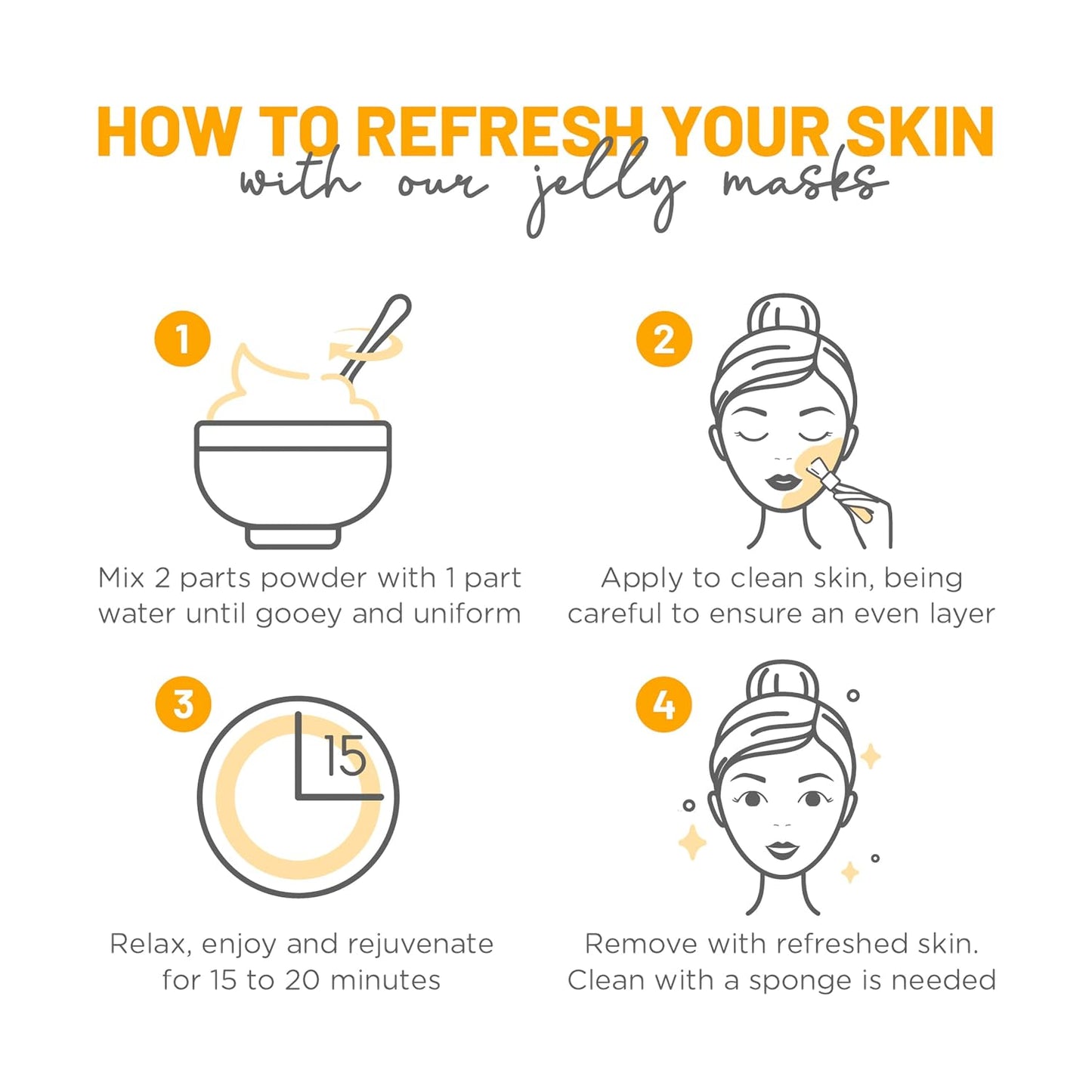 HOW TO REFRESH YOUR SKIN
with our jelly masks

1

Mix 2 parts powder with 1 part water until gooey and uniform

2

Apply to clean skin, being careful to ensure an even layer

3

15

Relax, enjoy and rejuvenate for 15 to 20 minutes

4

Remove with refreshed skin. Clean with a sponge is needed