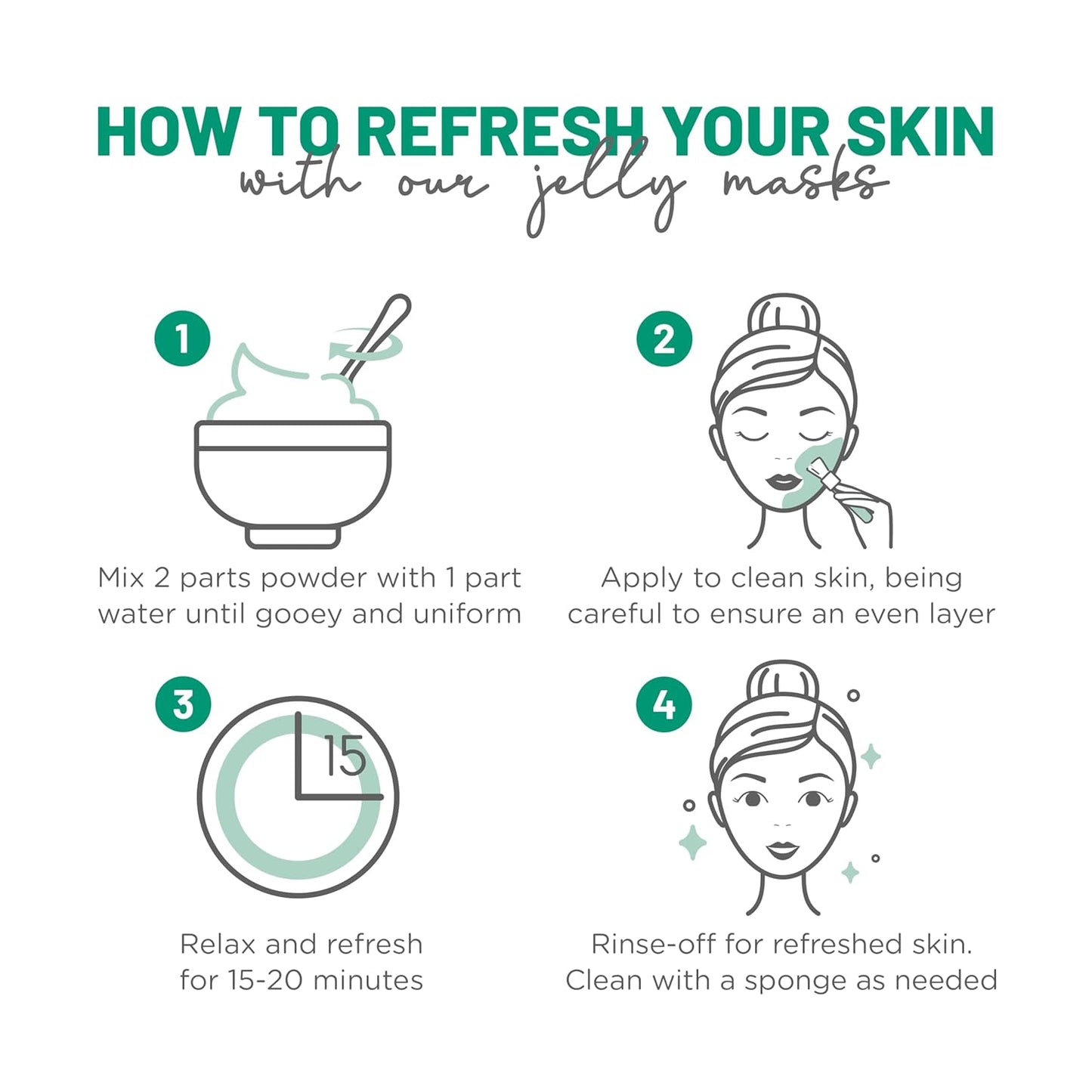 HOW TO REFRESH YOUR SKIN
with our jelly masks

1

Mix 2 parts powder with 1 part water until gooey and uniform

2

Apply to clean skin, being careful to ensure an even layer

3

15

Relax and refresh for 15-20 minutes

4

Rinse-off for refreshed skin. Clean with a sponge as needed